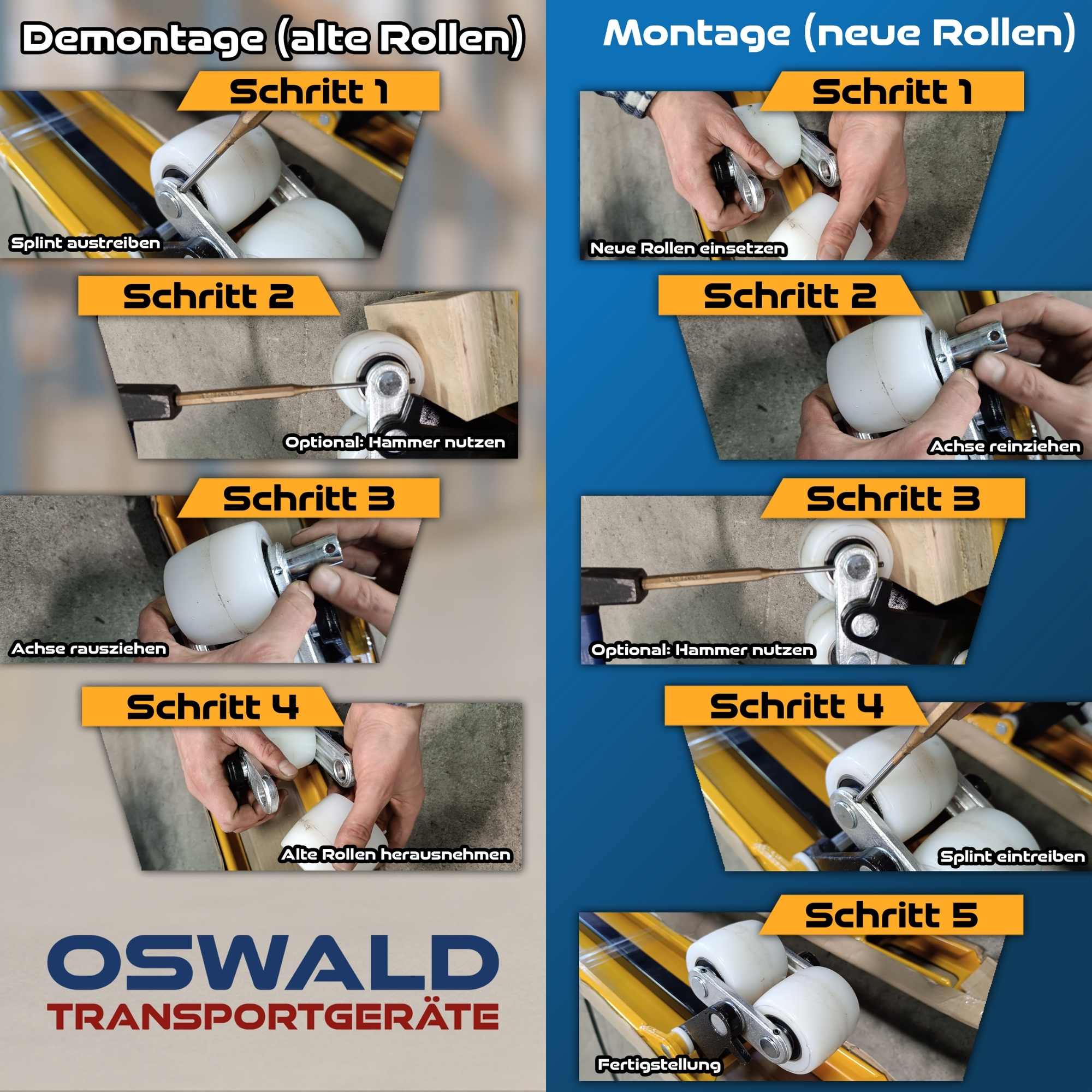 Demontage (alte Rollen)

Schritt 1

Splint austreiben

Schritt 2

Optional: Hammer nutzen

Schritt 3

Achse rausziehen

Schritt 4

Alte Rollen herausnehmen

OSWALD
TRANSPORTGERÄTE

Montage (neue Rollen)

Schritt 1

Neue Rollen einsetzen

Schritt 2

Achse reinziehen

Schritt 3

Optional: Hammer nutzen

Schritt 4

Splint eintreiben

Schritt 5

Fertigstellung